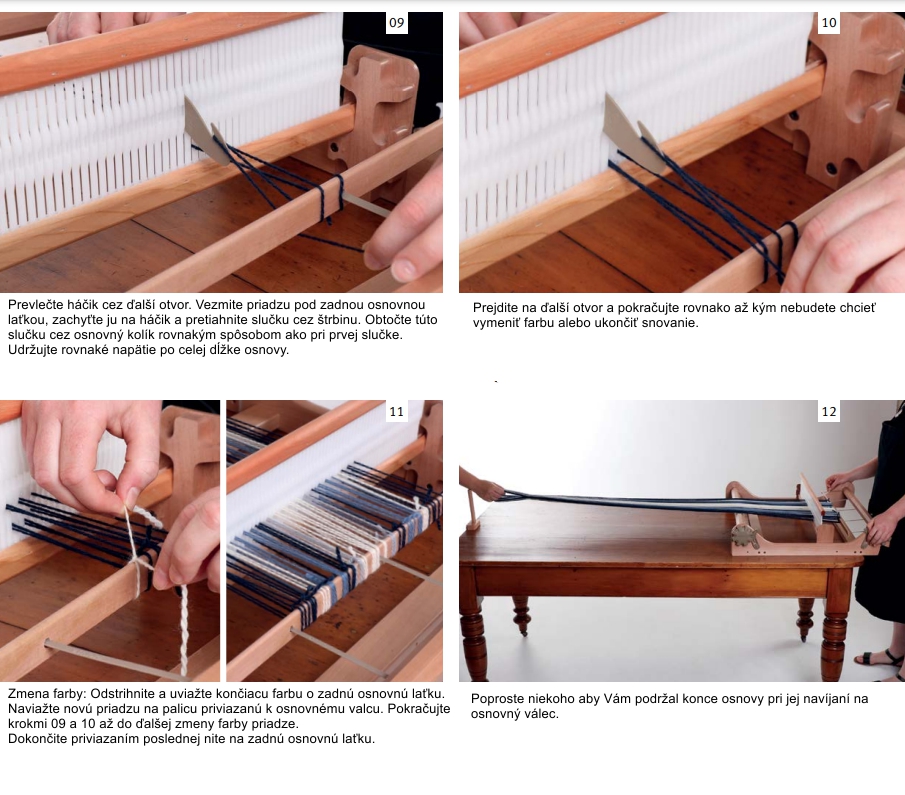 09

Prevlečte háčik cez ďalší otvor. Vezmite priadzu pod zadnou osnovnou laťkou, zachyťte ju na háčik a pretiahnite slučku cez štrbinu. Obtočte túto slučku cez osnovný kolík rovnakým spôsobom ako pri prvej slučke. Udržujte rovnaké napätie po celej dĺžke osnovy.

10

Prejdite na ďalší otvor a pokračujte rovnako až kým nebudete chcieť vymeniť farbu alebo ukončiť snovanie.

11

Zmena farby: Odstrihnite a uviažte končiacu farbu o zadnú osnovnú laťku. Naviažte novú priadzu na palicu priviazanú k osnovnému valcu. Pokračujte krokmi 09 a 10 až do ďalšej zmeny farby priadze.
Dokončite priviazaním poslednej nite na zadnú osnovnú laťku.

12

Poproste niekoho aby Vám podržal konce osnovy pri jej navíjaní na osnovný válec.