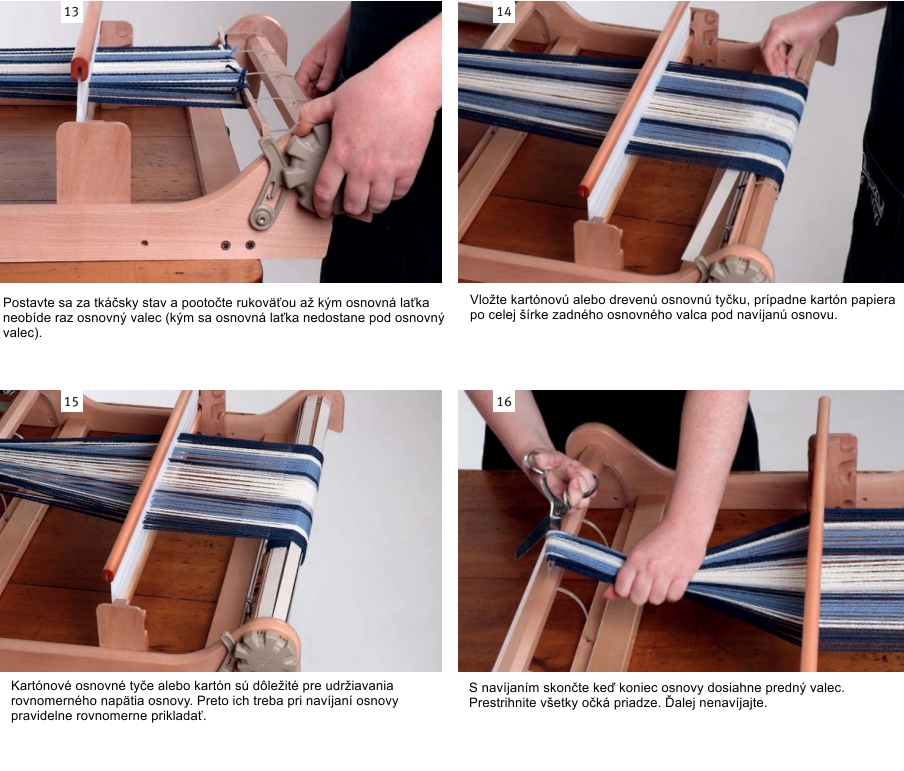 13

Postavte sa za tkáčsky stav a pootočte rukoväťou až kým osnovná laťka neobíde raz osnovný valec (kým sa osnovná laťka nedostane pod osnovný valec).

14

Vložte kartónovú alebo drevenú osnovnú tyčku, prípadne kartón papiera po celej šírke zadného osnovného valca pod navíjanú osnovu.

15

Kartónové osnovné tyče alebo kartón sú dôležité pre udržiavania rovnomerného napätia osnovy. Preto ich treba pri navíjaní osnovy pravidelne rovnomerne prikladať.

16

S navíjaním skončte keď koniec osnovy dosiahne predný valec. Prestrihnite všetky očká priadze. Ďalej nenavíjajte.